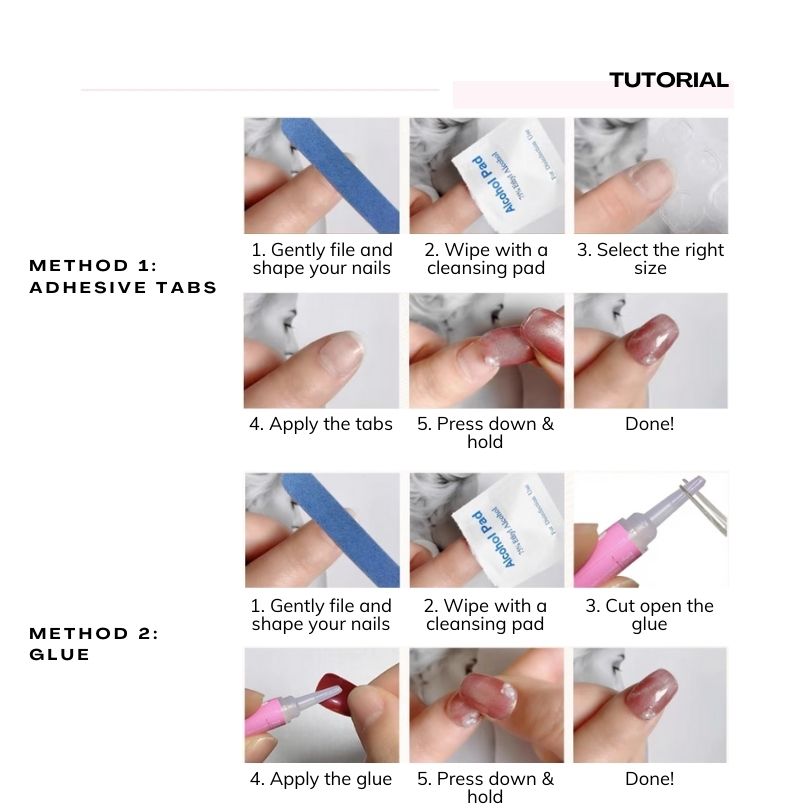 TUTORIAL

METHOD 1: ADHESIVE TABS

Alcohol Pad
70% Ethyl Alcohol
For Disinfection Use

1. Gently file and shape your nails

2. Wipe with a cleansing pad

3. Select the right size

4. Apply the tabs

5. Press down & hold

Done!

METHOD 2: GLUE

Alcohol Pad
70% Ethyl Alcohol
For Disinfection Use

1. Gently file and shape your nails

2. Wipe with a cleansing pad

3. Cut open the glue

4. Apply the glue

5. Press down & hold

Done!