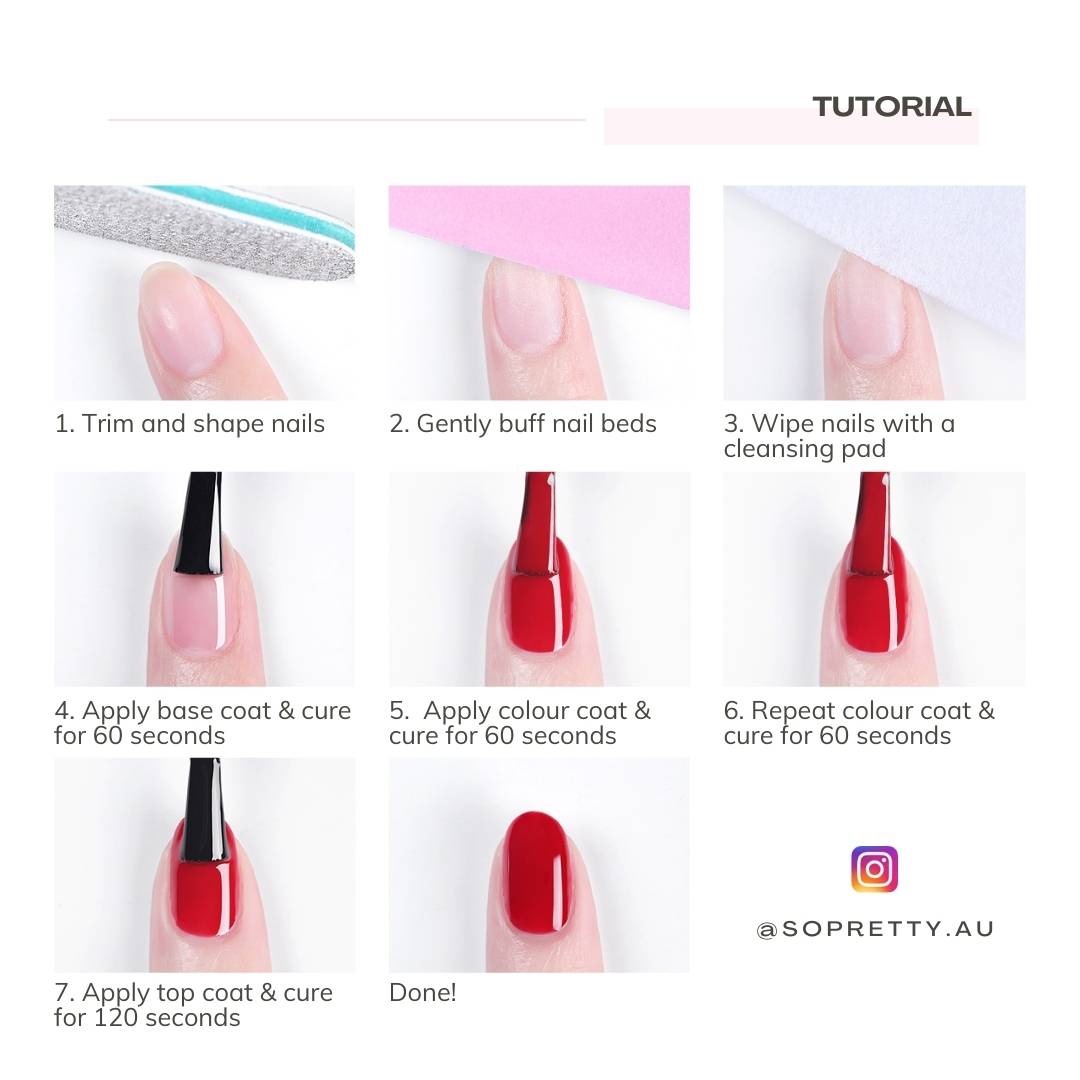 TUTORIAL

1. Trim and shape nails

2. Gently buff nail beds

3. Wipe nails with a cleansing pad

4. Apply base coat & cure for 60 seconds

5.  Apply colour coat & cure for 60 seconds

6. Repeat colour coat & cure for 60 seconds

7. Apply top coat & cure for 120 seconds

Done!

@SOPRETTY.AU