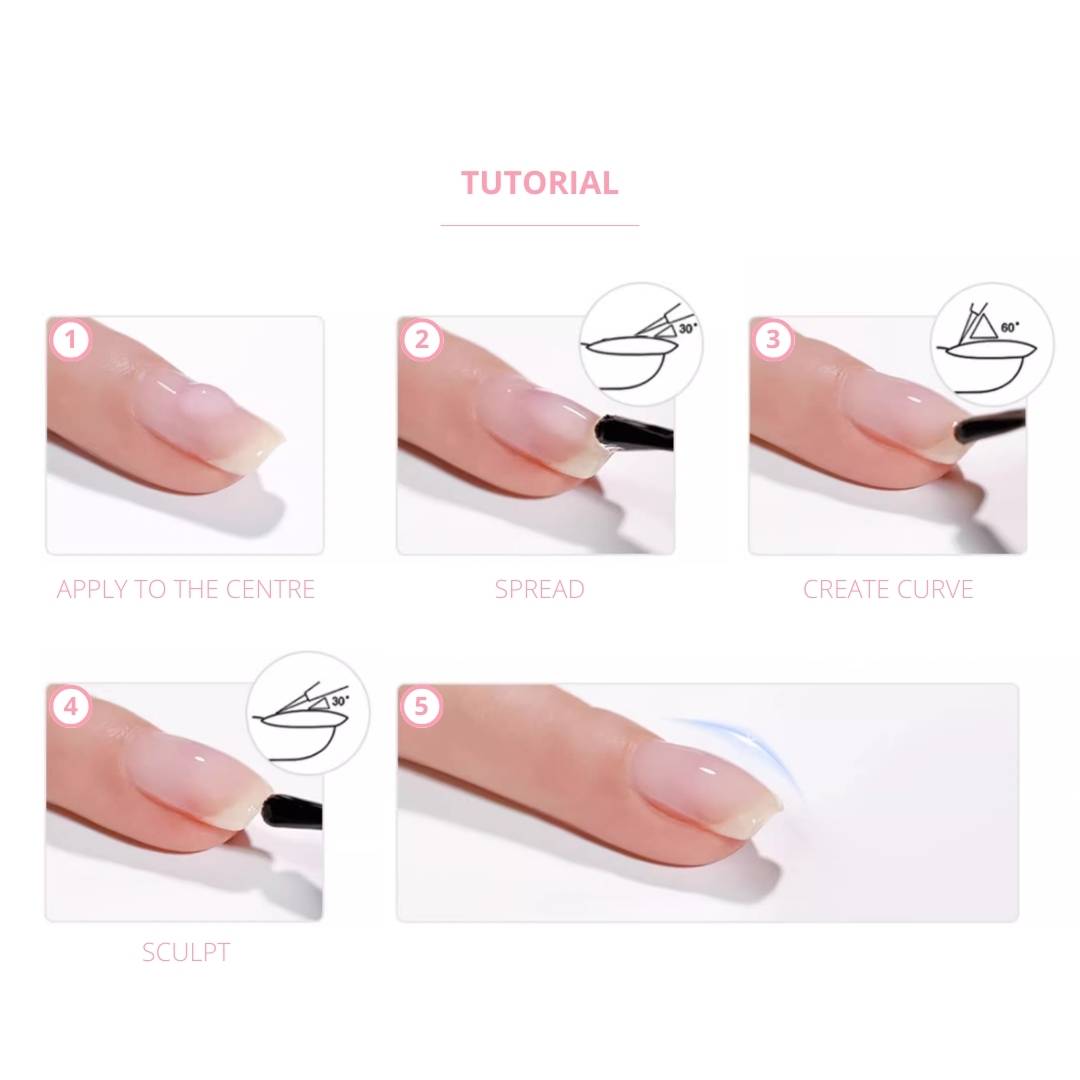 TUTORIAL

1

APPLY TO THE CENTRE

2

30°

SPREAD

3

60°

CREATE CURVE

4

30°

SCULPT

5