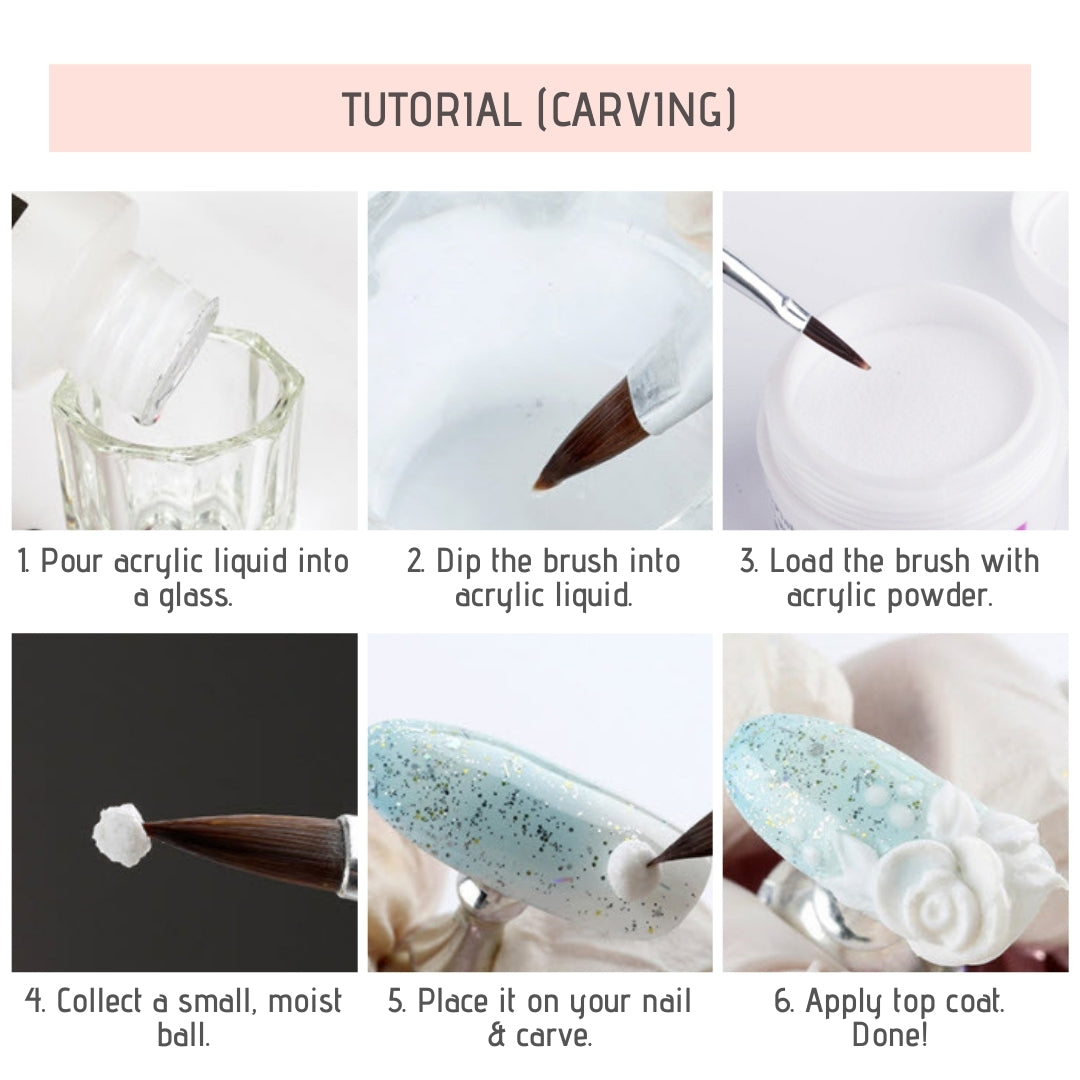 TUTORIAL (CARVING)

1. Pour acrylic liquid into a glass.

2. Dip the brush into acrylic liquid.

3. Load the brush with acrylic powder.

4. Collect a small, moist ball.

5. Place it on your nail & carve.

6. Apply top coat. Done!