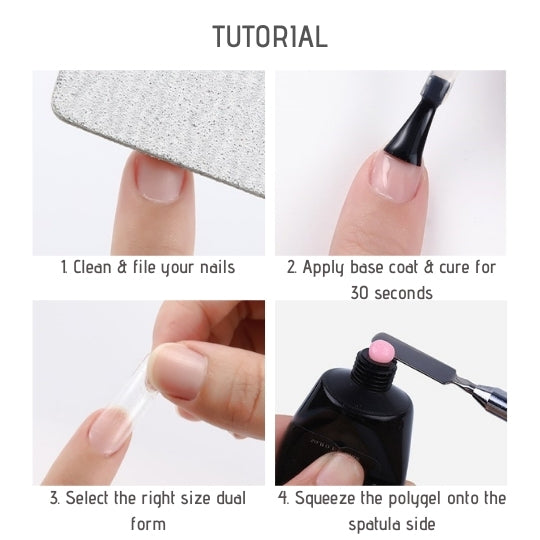 TUTORIAL

1. Clean & file your nails

2. Apply base coat & cure for 30 seconds

3. Select the right size dual form

4. Squeeze the polygel onto the spatula side