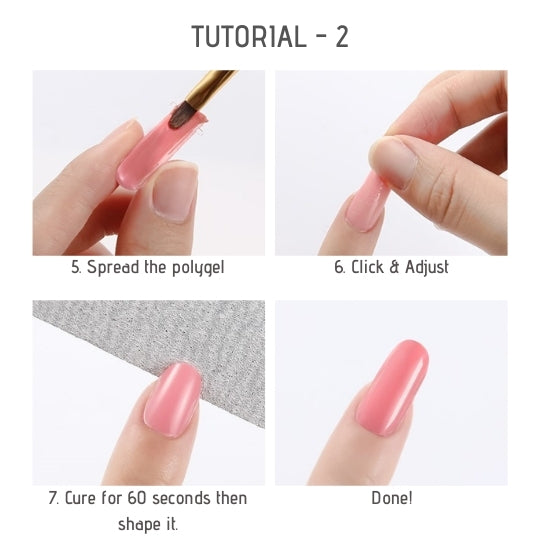 TUTORIAL - 2

5. Spread the polygel

6. Click & Adjust

7. Cure for 60 seconds then shape it.

Done!