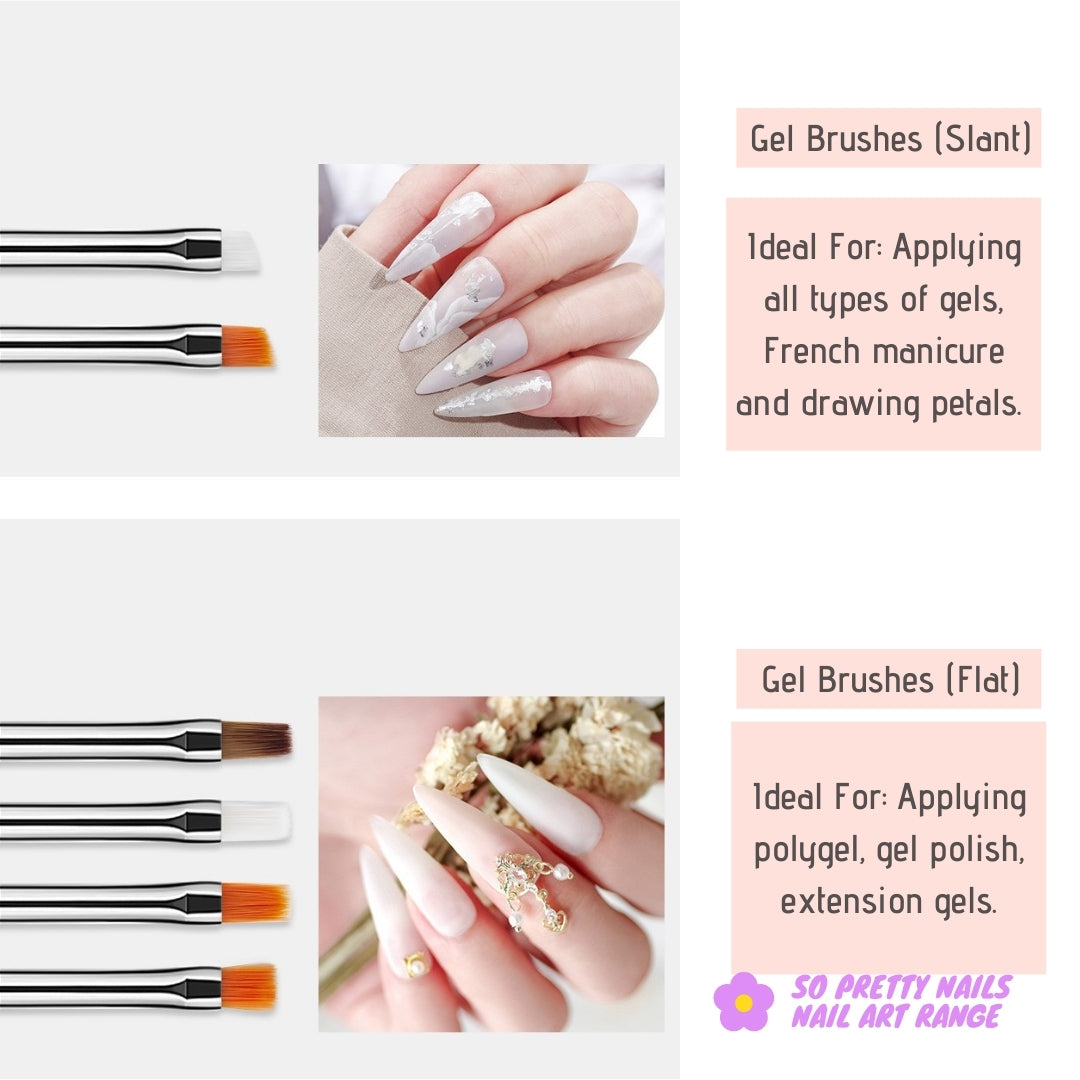 Gel Brushes (Slant)

Ideal For: Applying all types of gels, French manicure and drawing petals.

Gel Brushes (Flat)

Ideal For: Applying polygel, gel polish, extension gels.

SO PRETTY NAILS
NAIL ART RANGE