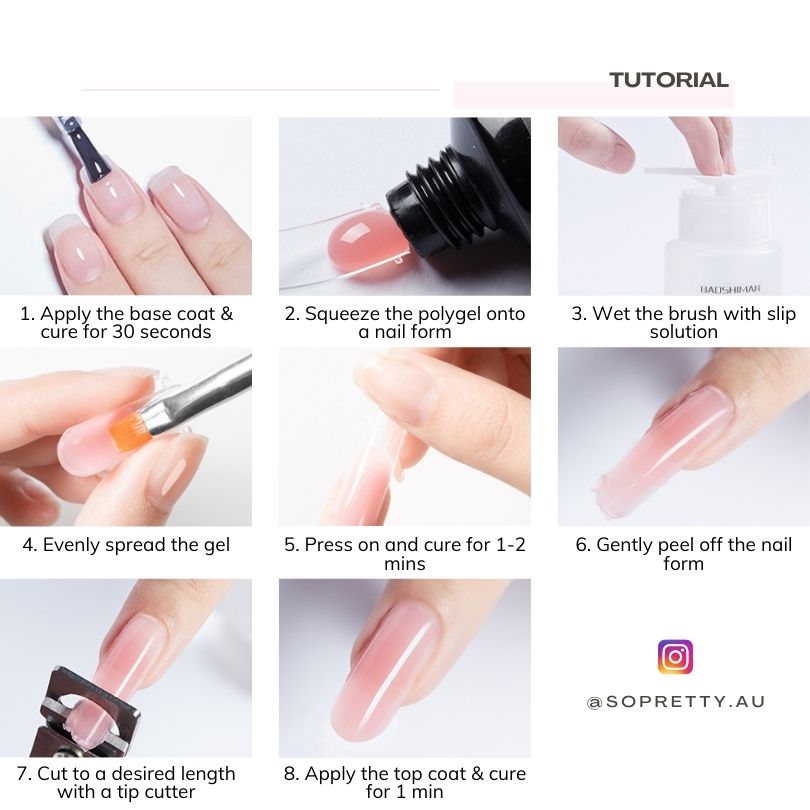 TUTORIAL

1. Apply the base coat & cure for 30 seconds

2. Squeeze the polygel onto a nail form

BAOSHIMAN

3. Wet the brush with slip solution

4. Evenly spread the gel

5. Press on and cure for 1-2 mins

6. Gently peel off the nail form

7. Cut to a desired length with a tip cutter

8. Apply the top coat & cure for 1 min

@SOPRETTY.AU