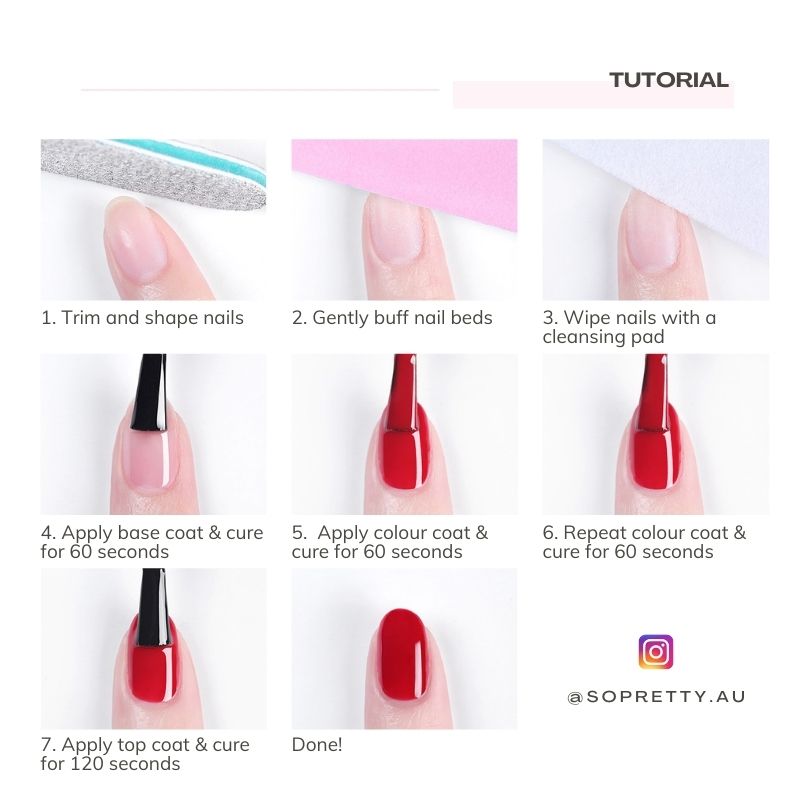 TUTORIAL

1. Trim and shape nails

2. Gently buff nail beds

3. Wipe nails with a cleansing pad

4. Apply base coat & cure for 60 seconds

5. Apply colour coat & cure for 60 seconds

6. Repeat colour coat & cure for 60 seconds

7. Apply top coat & cure for 120 seconds

Done!

@SOPRETTY.AU