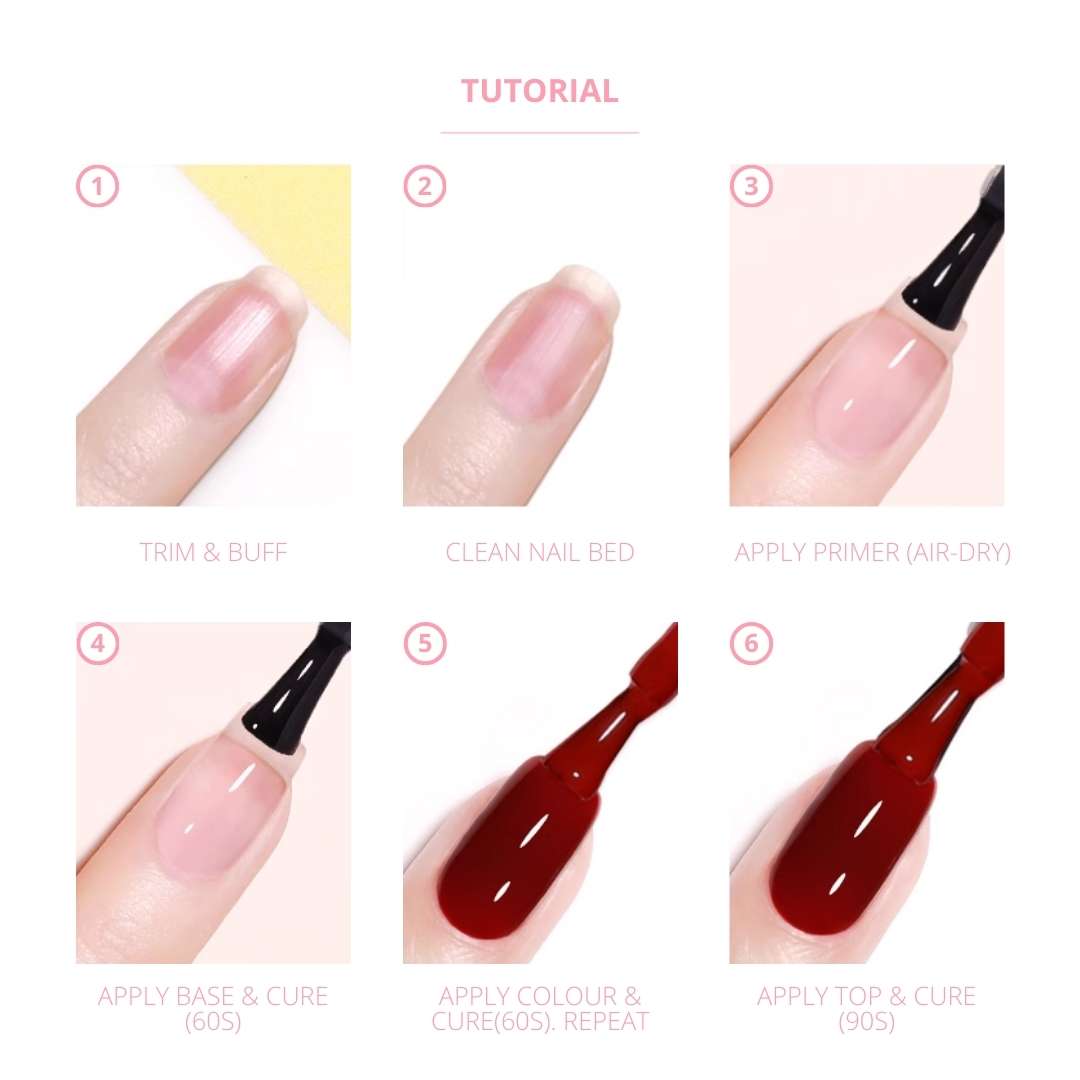 TUTORIAL

1

TRIM & BUFF

2

CLEAN NAIL BED

3

APPLY PRIMER (AIR-DRY)

4

APPLY BASE & CURE (60S)

5

APPLY COLOUR & CURE(60S). REPEAT

6

APPLY TOP & CURE (90S)