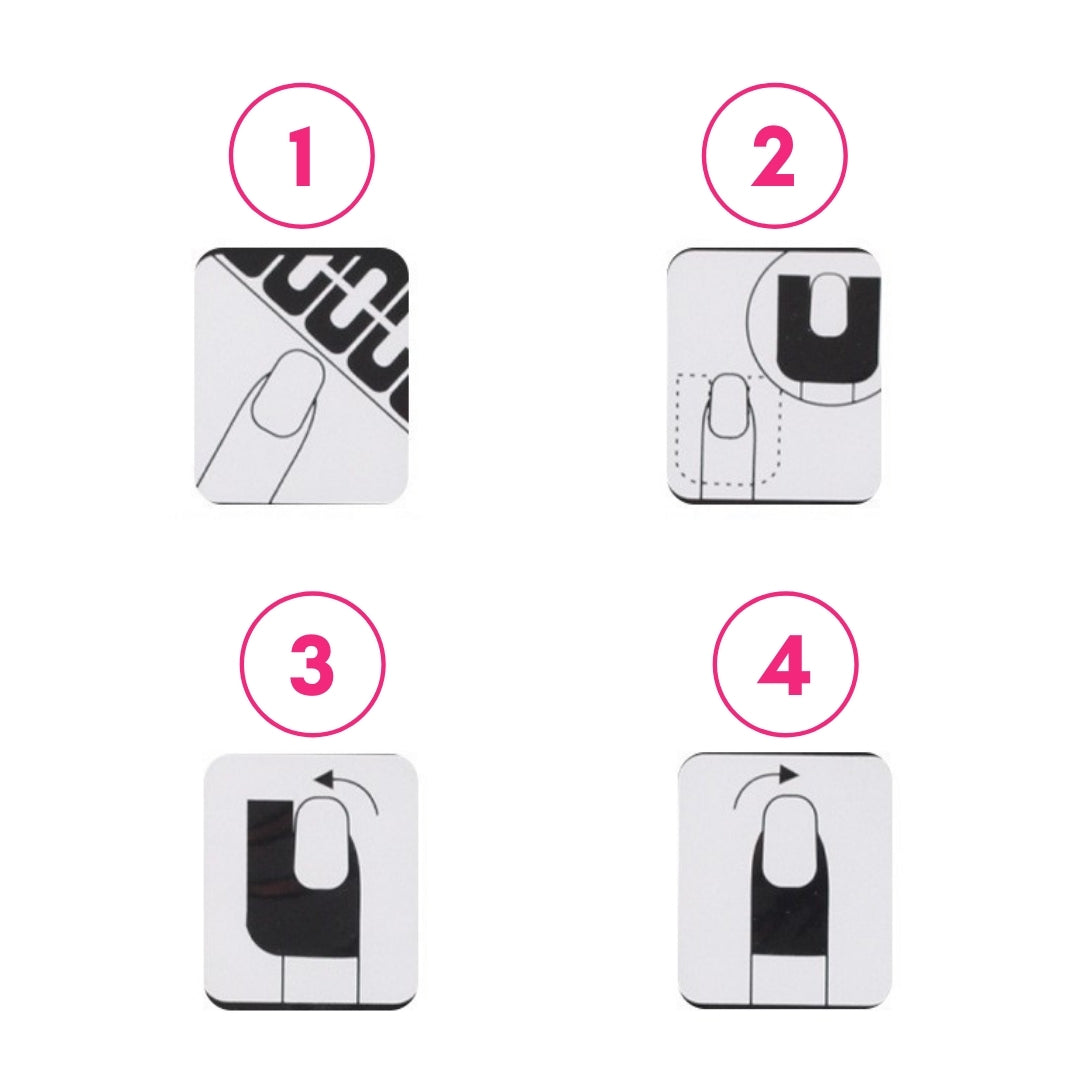 1

2

3

4