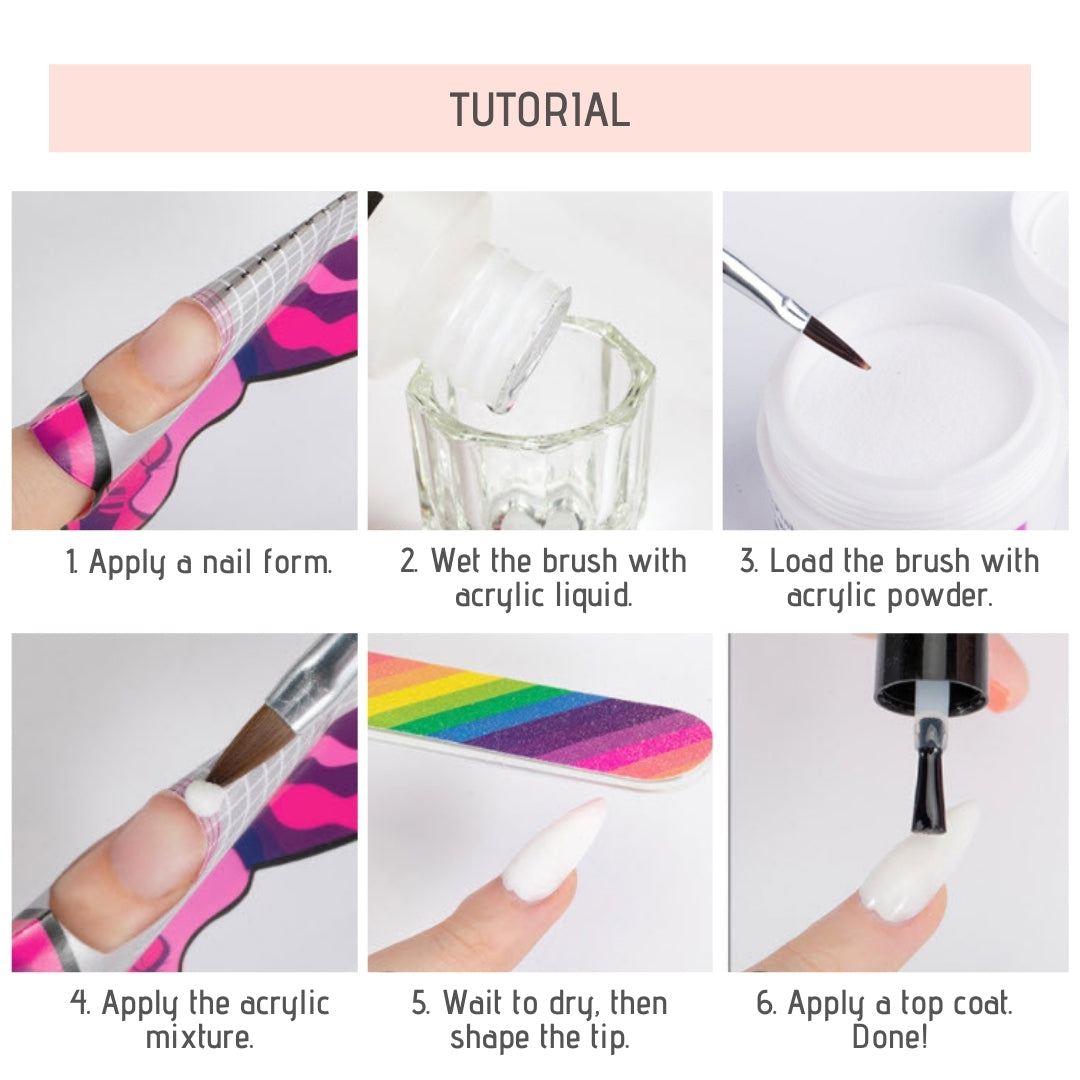 TUTORIAL

1. Apply a nail form.

2. Wet the brush with acrylic liquid.

3. Load the brush with acrylic powder.

4. Apply the acrylic mixture.

5. Wait to dry, then shape the tip.

6. Apply a top coat. Done!