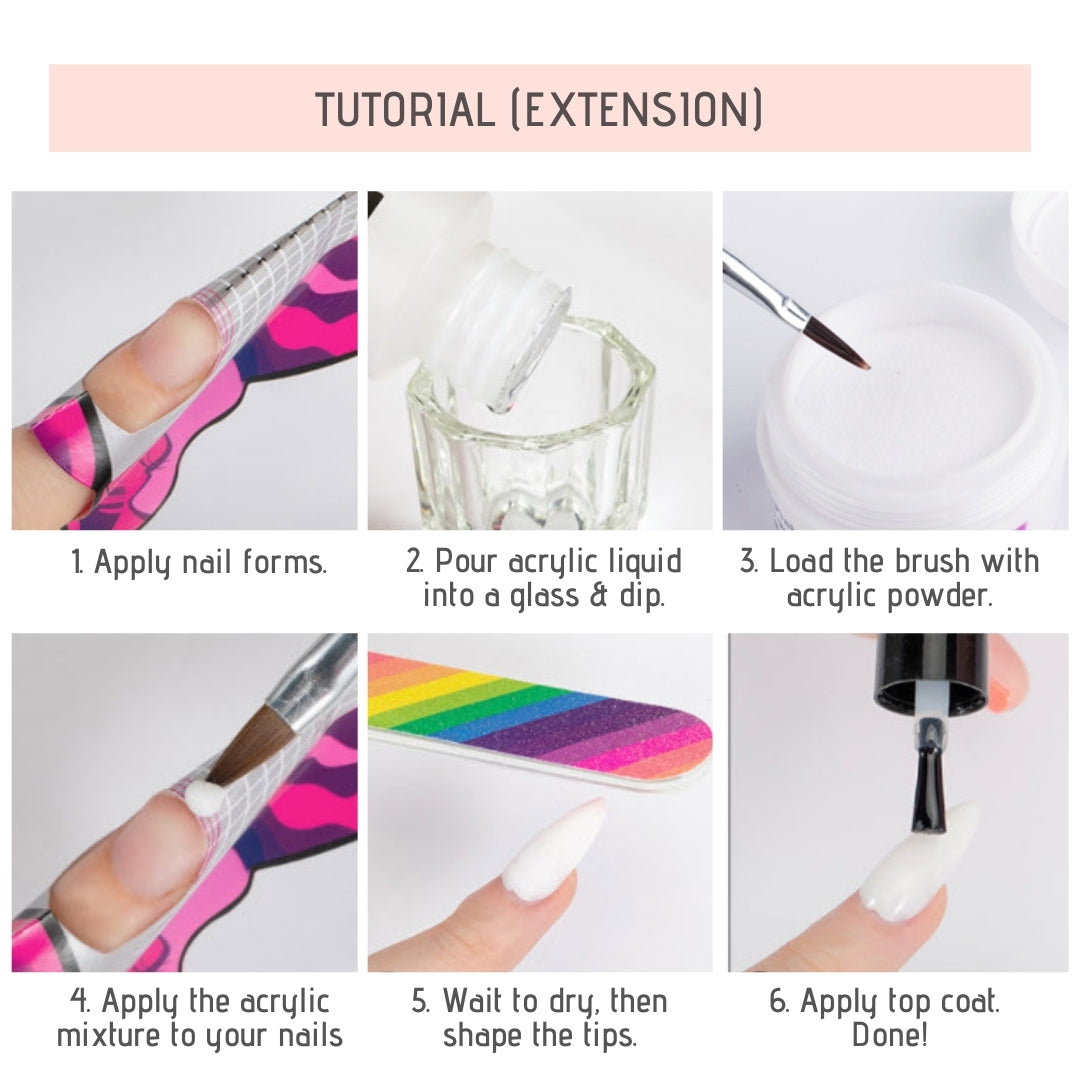 TUTORIAL (EXTENSION)

1. Apply nail forms.

2. Pour acrylic liquid into a glass & dip.

3. Load the brush with acrylic powder.

4. Apply the acrylic mixture to your nails

5. Wait to dry, then shape the tips.

6. Apply top coat. Done!