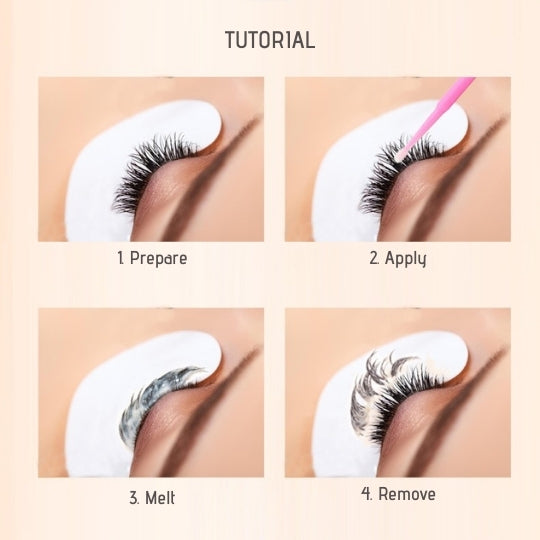 TUTORIAL

1. Prepare

2. Apply

3. Melt

4. Remove