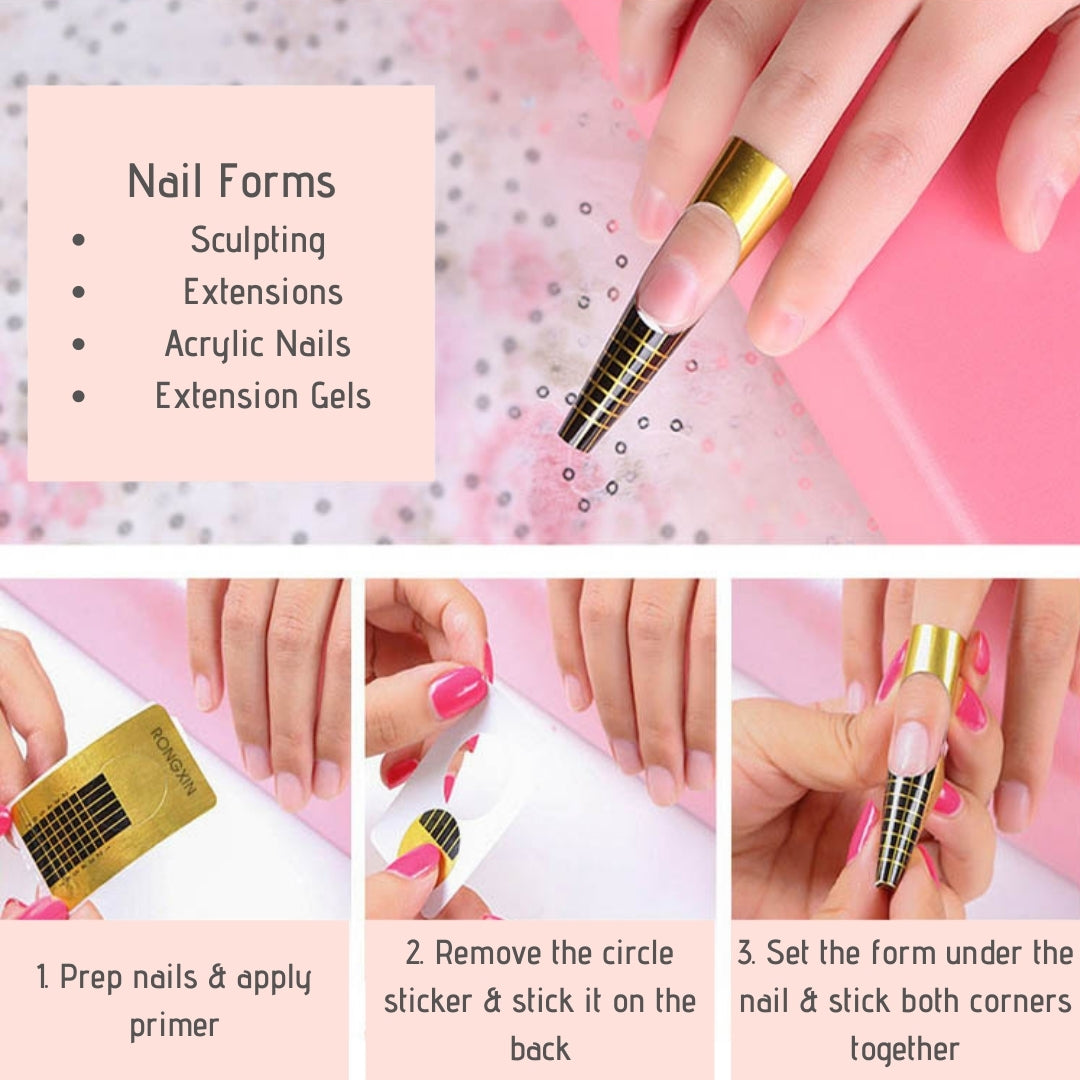 Nail Forms

- Sculpting
- Extensions
- Acrylic Nails
- Extension Gels

RONGXIN

1. Prep nails & apply primer

2. Remove the circle sticker & stick it on the back

3. Set the form under the nail & stick both corners together